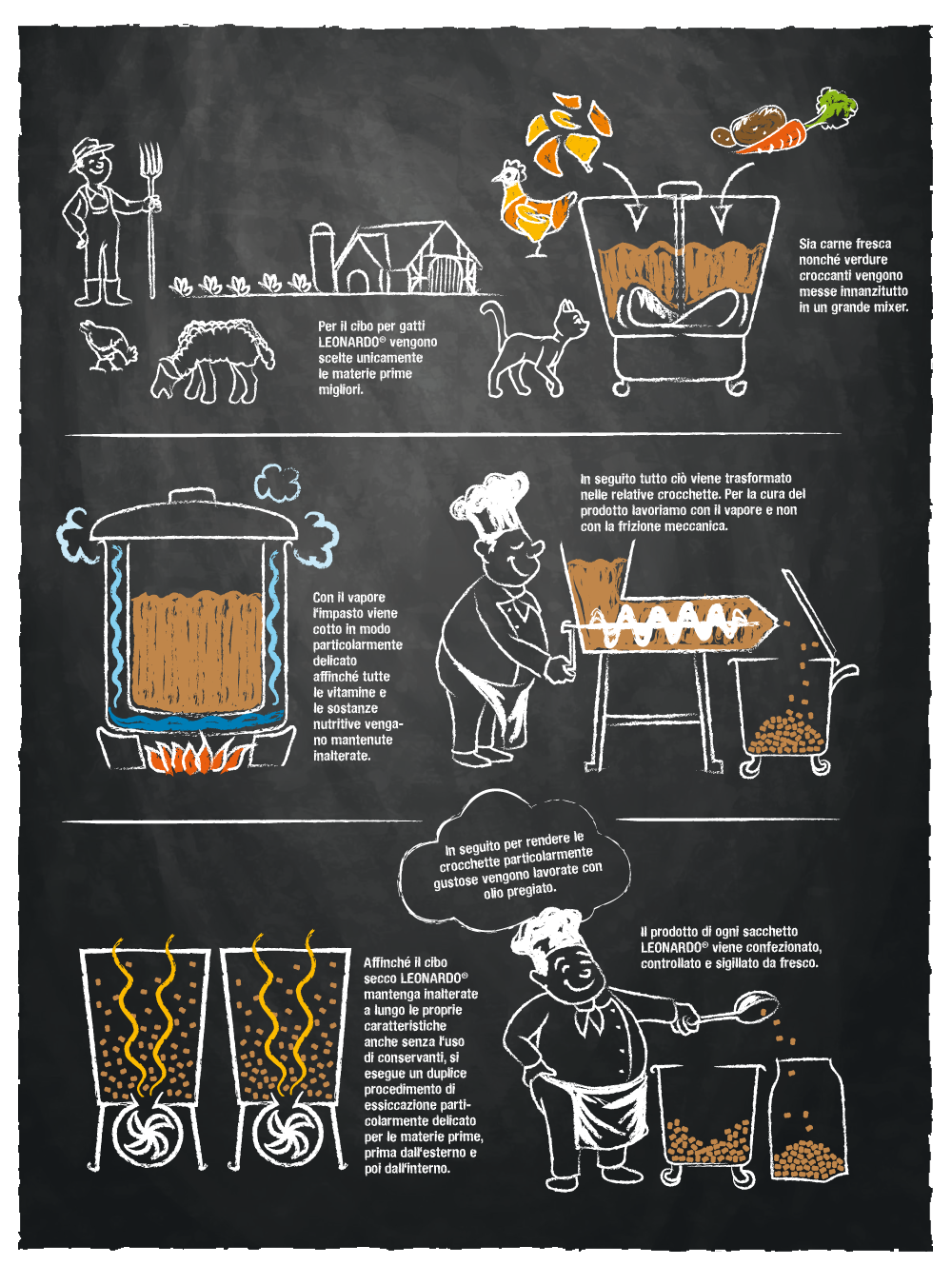 Per il cibo per gatti LEONARDO® vengono scelte unicamente le materie prime migliori.

Sia carne fresca nonché verdure croccanti vengono messe innanzitutto in un grande mixer.

Con il vapore l'impasto viene cotto in modo particolarmente delicato affinché tutte le vitamine e le sostanze nutritive vengano mantenute inalterate.

In seguito tutto ciò viene trasformato nelle relative crocchette. Per la cura del prodotto lavoriamo con il vapore e non con la frizione meccanica.

In seguito per rendere le crocchette particolarmente gustose vengono lavorate con olio pregiato.

Affinché il cibo secco LEONARDO® mantenga inalterate a lungo le proprie caratteristiche anche senza l'uso di conservanti, si esegue un duplice procedimento di essiccazione particolarmente delicato per le materie prime, prima dall'esterno e poi dall'interno.

Il prodotto di ogni sacchetto LEONARDO® viene confezionato, controllato e sigillato da fresco.